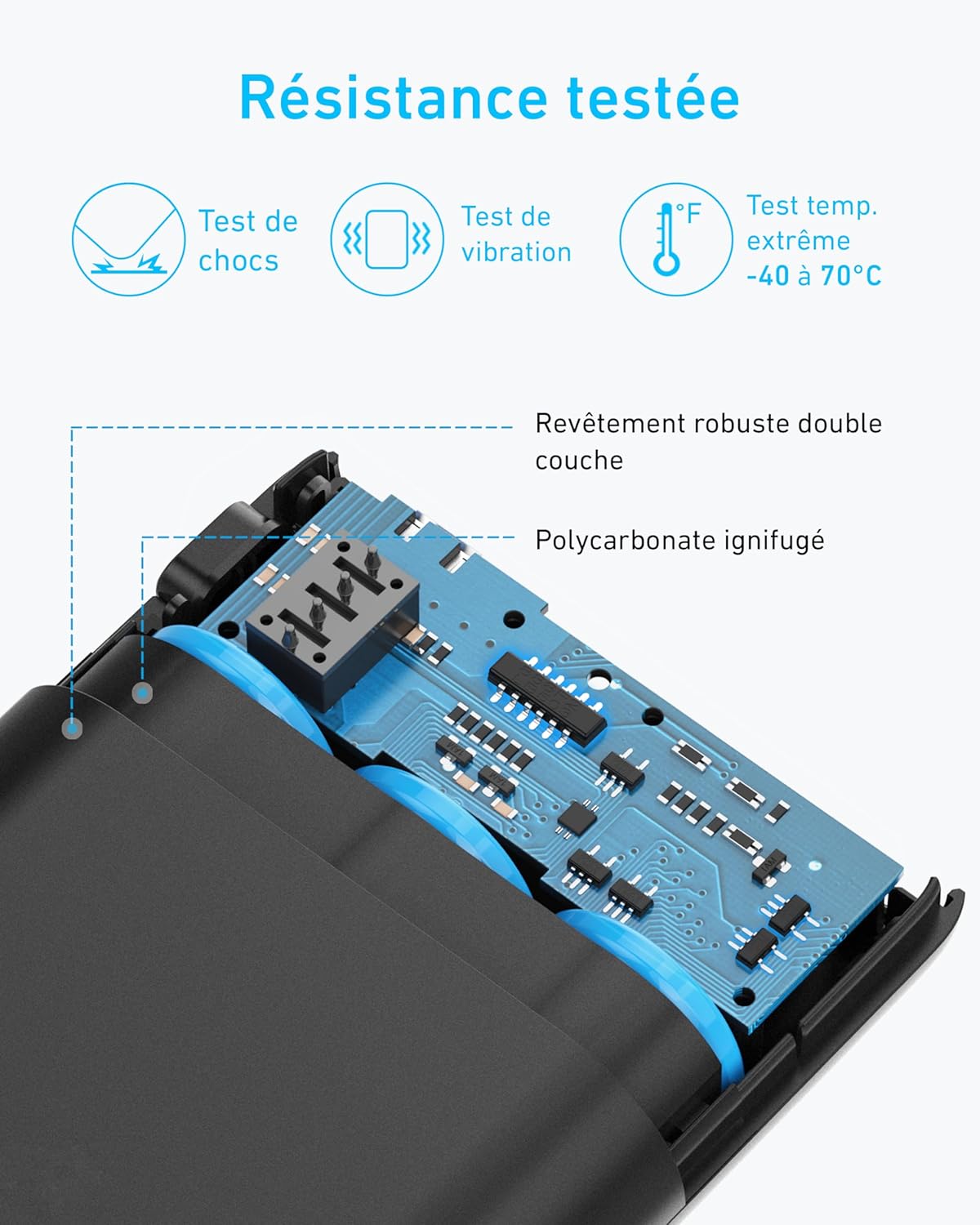 Résistance testée

Test de chocs

Test de vibration

°F

Test temp. extrême -40 à 70°C

Revêtement robuste double couche

Polycarbonate ignifugé